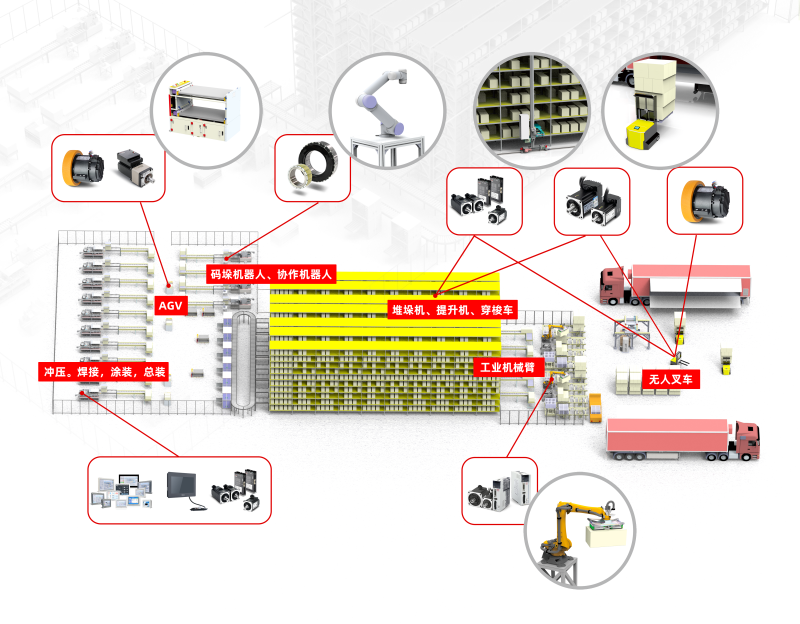 码垛机器人、协作机器人

AGV

堆垛机、提升机、穿梭车

冲压。焊接，涂装，总装

工业机械臂

无人叉车